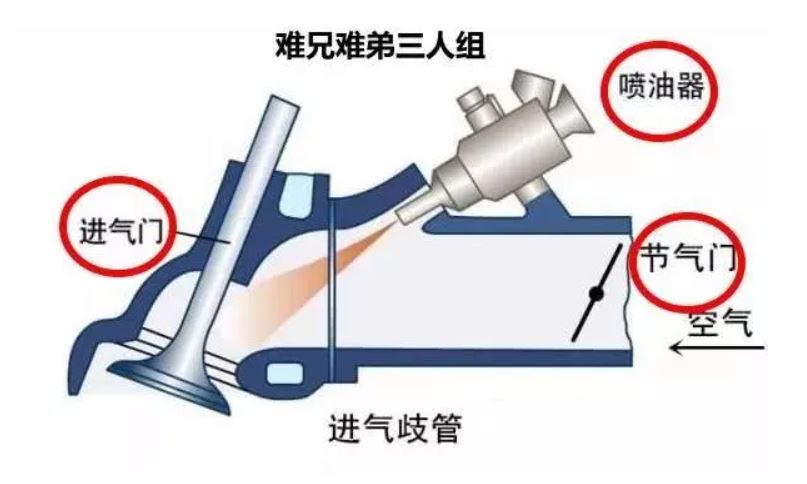 难兄难弟三人组

喷油器

进气门

节气门

空气

进气歧管