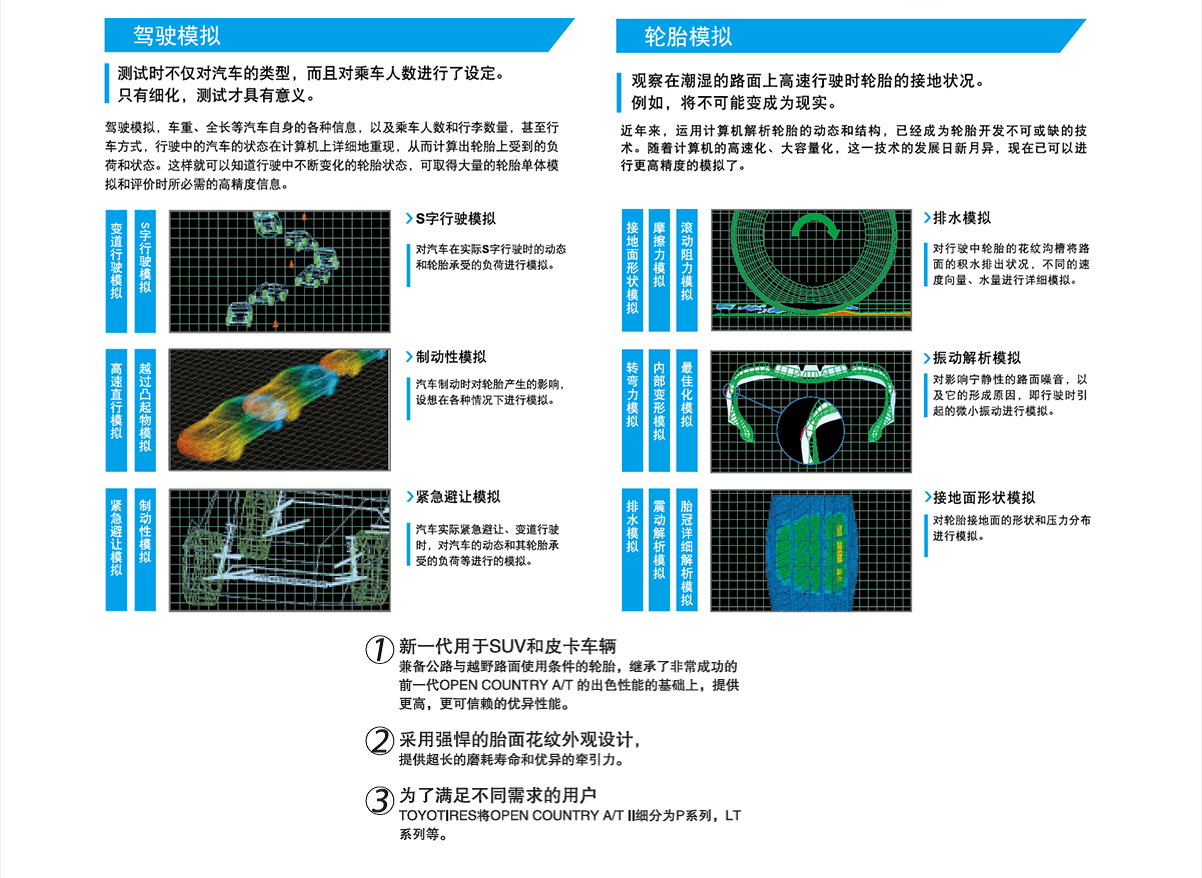 驾驶模拟

测试时不仅对汽车的类型，而且对乘车人数进行了设定。只有细化，测试才具有意义。

驾驶模拟，车重、全长等汽车自身的各种信息，以及乘车人数和行李数量，甚至行车方式，行驶中的汽车的状态在计算机上详细地重现，从而计算出轮胎上受到的负荷和状态。这样就可以知道行驶中不断变化的轮胎状态，可取得大量的轮胎单体模拟和评价时所必需的高精度信息。

变道行驶模拟

S字行驶模拟

S字行驶模拟

对汽车在实际S字行驶时的动态和轮胎承受的负荷进行模拟。

高速直行模拟

越过凸起物模拟

制动性模拟

汽车制动时对轮胎产生的影响，设想在各种情况下进行模拟。

紧急避让模拟

制动性模拟

紧急避让模拟

汽车实际紧急避让、变道行驶时，对汽车的动态和其轮胎承受的负荷等进行的模拟。

轮胎模拟

观察在潮湿的路面上高速行驶时轮胎的接地状况。例如，将不可能变成为现实。

近年来，运用计算机解析轮胎的动态和结构，已经成为轮胎开发不可或缺的技术。随着计算机的高速化、大容量化，这一技术的发展日新月异，现在已可以进行更高精度的模拟了。

接地面形状模拟

摩擦力模拟

滚动阻力模拟

排水模拟

对行驶中轮胎的花纹沟槽将路面的积水排出状况，不同的速度向量、水量进行详细模拟。

转弯力模拟

内部变形模拟

最佳化模拟

振动解析模拟

对影响宁静性的路面噪音，以及它的形成原因，即行驶时引起的微小振动进行模拟。

排水模拟

震动解析模拟

胎冠详细解析模拟

接地面形状模拟

对轮胎接地面的形状和压力分布进行模拟。

1 新一代用于SUV和皮卡车辆
兼备公路与越野路面使用条件的轮胎，继承了非常成功的前一代OPEN COUNTRY A/T 的出色性能的基础上，提供更高，更可信赖的优异性能。

2 采用强悍的胎面花纹外观设计，
提供超长的磨耗寿命和优异的牵引力。

3 为了满足不同需求的用户
TOYOTIRES将OPEN COUNTRY A/T II细分为P系列，LT系列等。